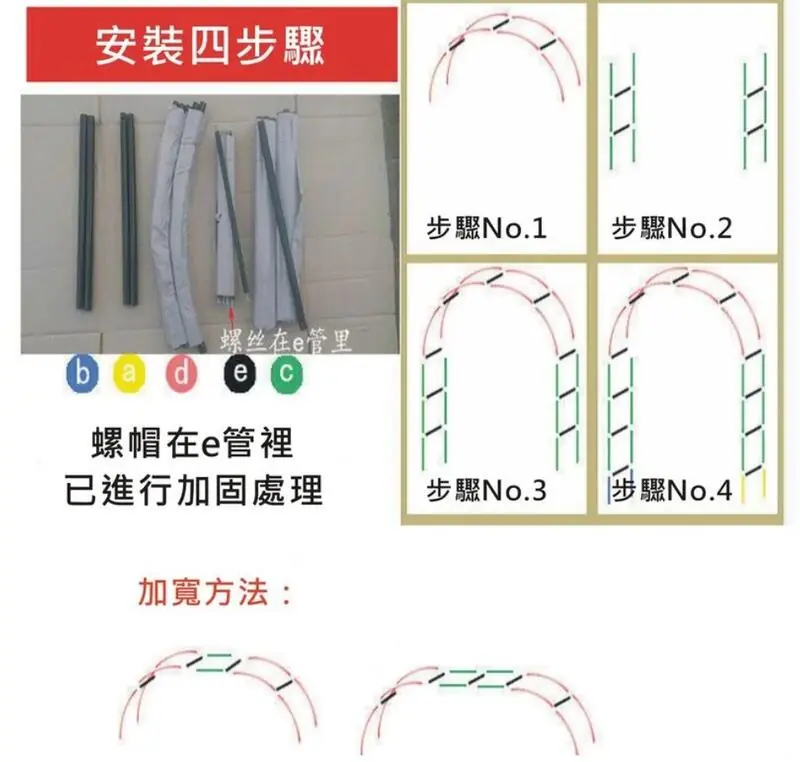 安裝四步驟

螺丝在e管里

b a d e c

螺帽在e管裡
已進行加固處理

步驟No.1

步驟No.2

步驟No.3

步驟No.4

加寬方法：