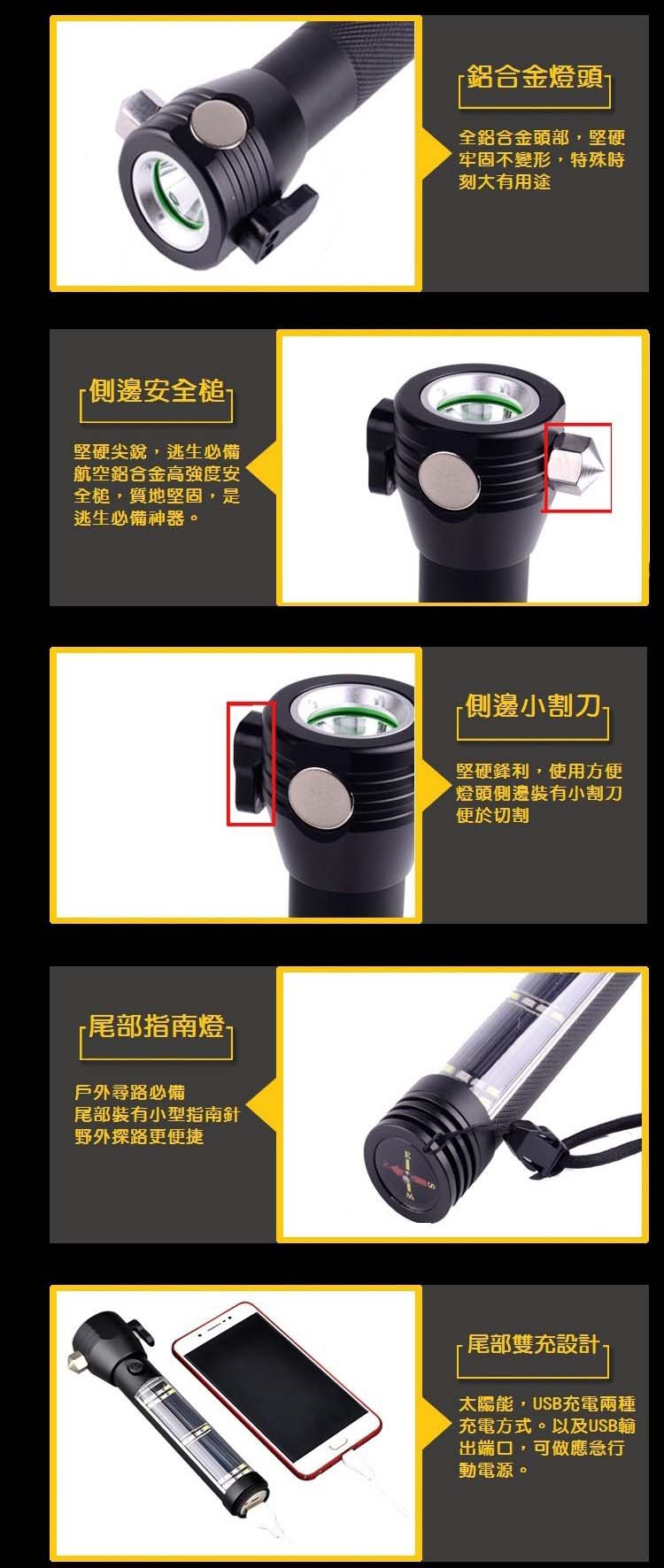 鋁合金燈頭

全鋁合金頭部，堅硬牢固不變形，特殊時刻大有用途

側邊安全槌

堅硬尖銳，逃生必備航空鋁合金高強度安全槌，質地堅固，是逃生必備神器。

側邊小割刀

堅硬鋒利，使用方便燈頭側邊裝有小割刀便於切割

尾部指南燈

戶外尋路必備
尾部裝有小型指南針
野外探路更便捷

E S W

尾部雙充設計

太陽能，USB充電兩種充電方式。以及USB輸出端口，可做應急行動電源。