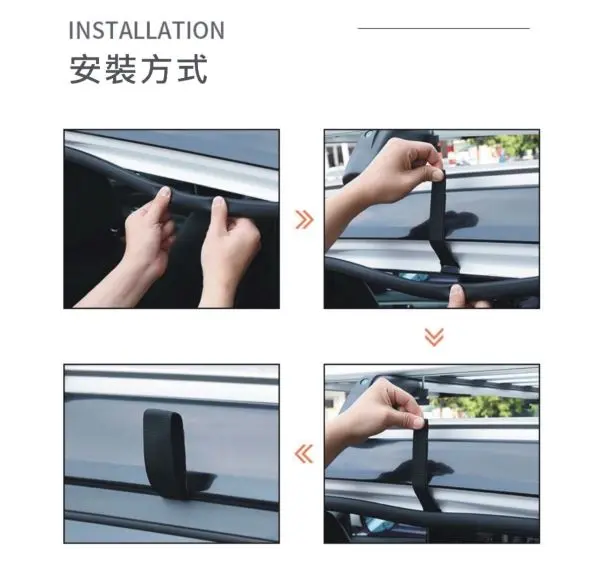 INSTALLATION
安裝方式